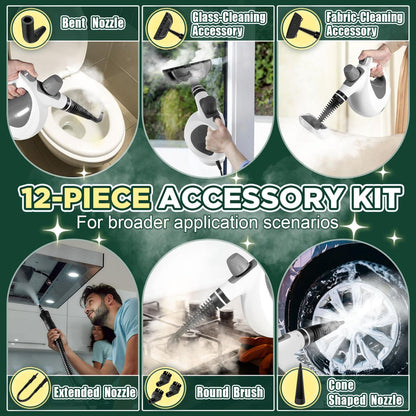 Bent Nozzle

Glass-Cleaning Accessory

Fabric-Cleaning Accessory

12-PIECE ACCESSORY KIT

For broader application scenarios

Extended Nozzle

Round Brush

Cone Shaped Nozzle