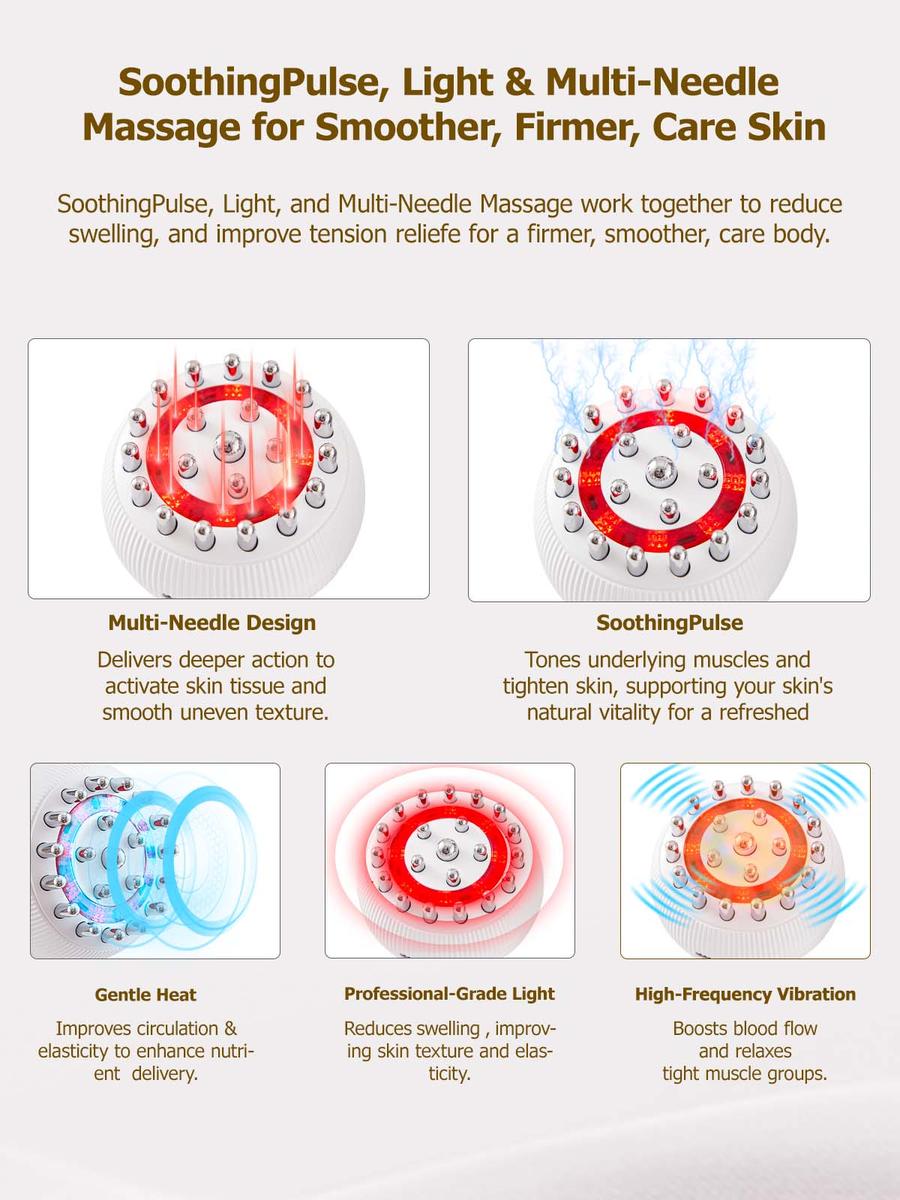 SoothingPulse, Light & Multi-Needle Massage for Smoother, Firmer, Care Skin

SoothingPulse, Light, and Multi-Needle Massage work together to reduce swelling, and improve tension reliefe for a firmer, smoother, care body.

Multi-Needle Design

Delivers deeper action to activate skin tissue and smooth uneven texture.

SoothingPulse

Tones underlying muscles and tighten skin, supporting your skin's natural vitality for a refreshed

Gentle Heat

Improves circulation & elasticity to enhance nutrient delivery.

Professional-Grade Light

Reduces swelling , improving skin texture and elasticity.

High-Frequency Vibration

Boosts blood flow and relaxes tight muscle groups.